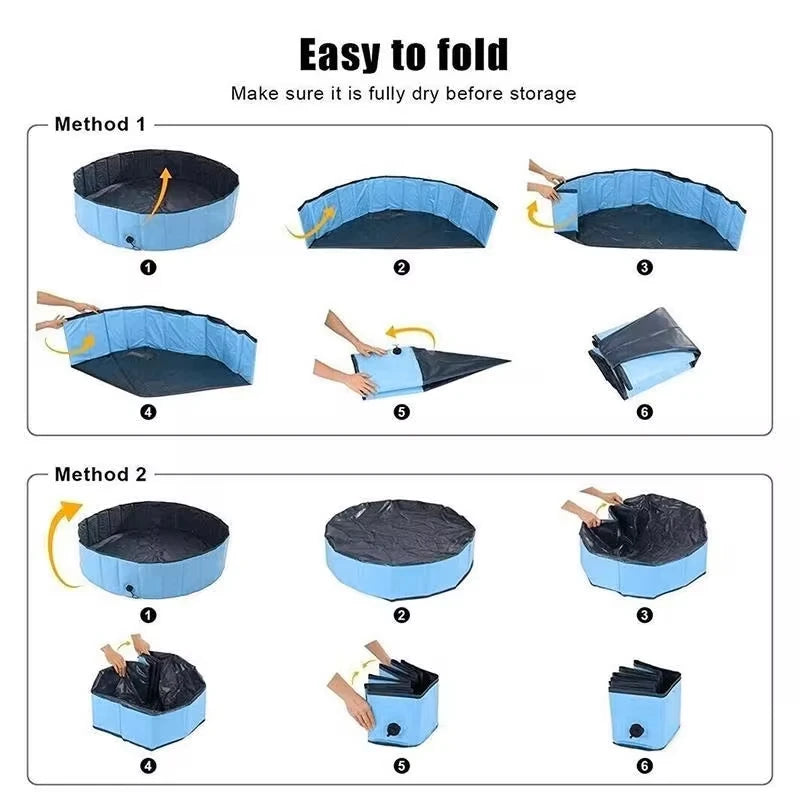 Easy to fold

Make sure it is fully dry before storage

Method 1

1

2

3

4

5

6

Method 2

1

2

3

4

5

6